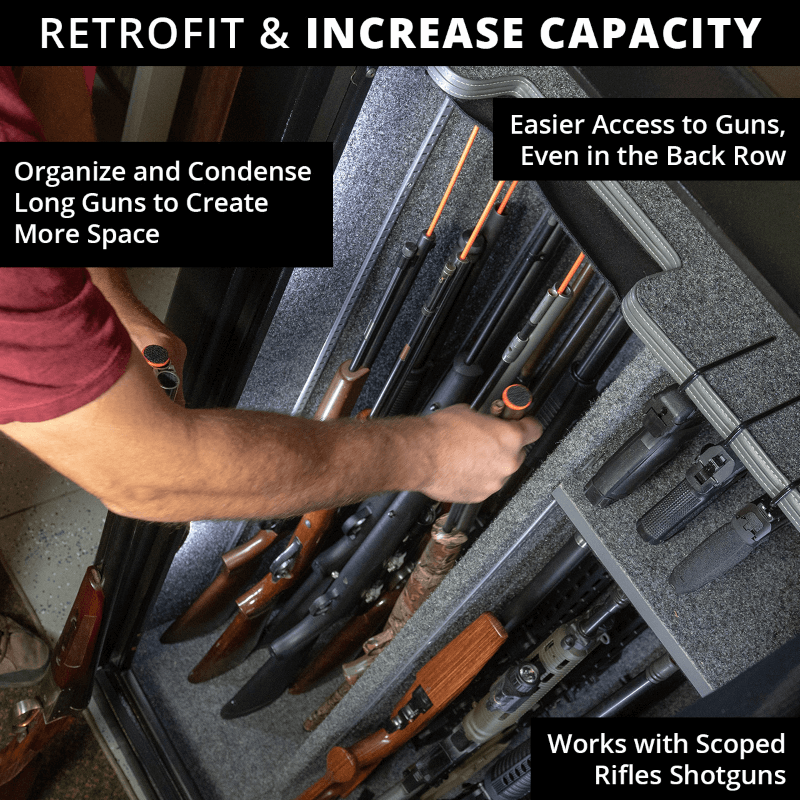 RETROFIT & INCREASE CAPACITY

Organize and Condense Long Guns to Create More Space

Easier Access to Guns, Even in the Back Row

Works with Scoped Rifles Shotguns