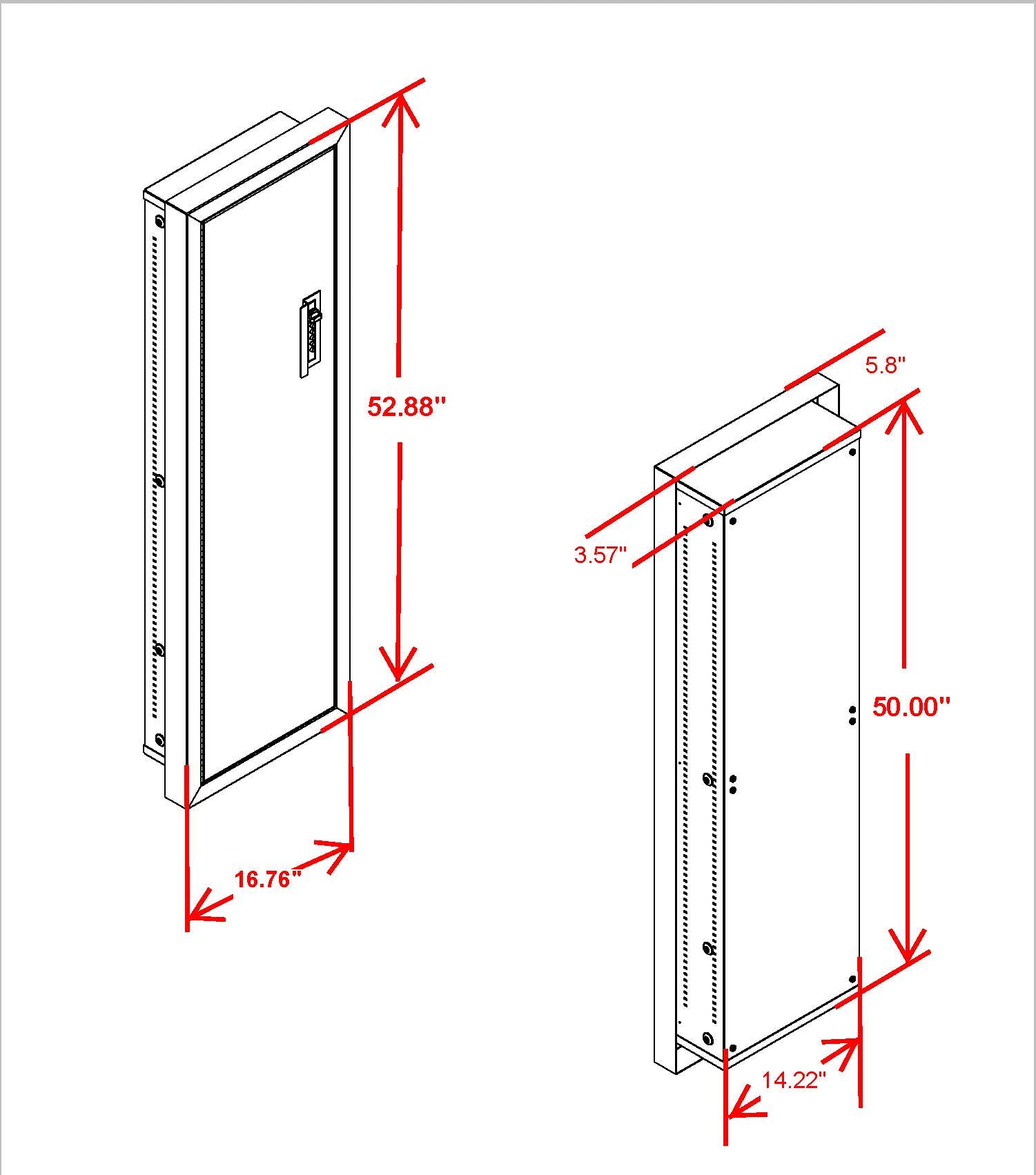 52.88"

16.76"

5.8"

3.57"

50.00"

14.22"