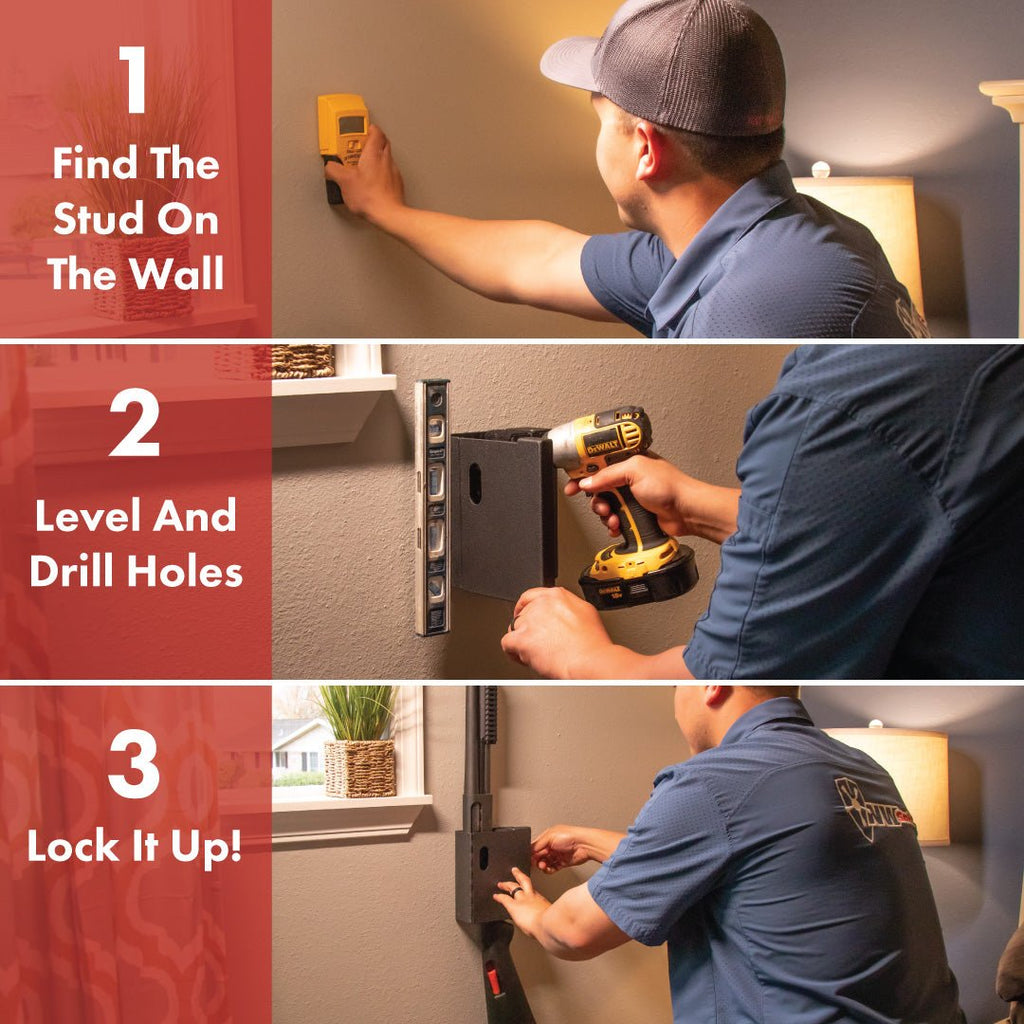 1
Find The Stud On The Wall

2
Level And Drill Holes

DEWALT

3
Lock It Up!